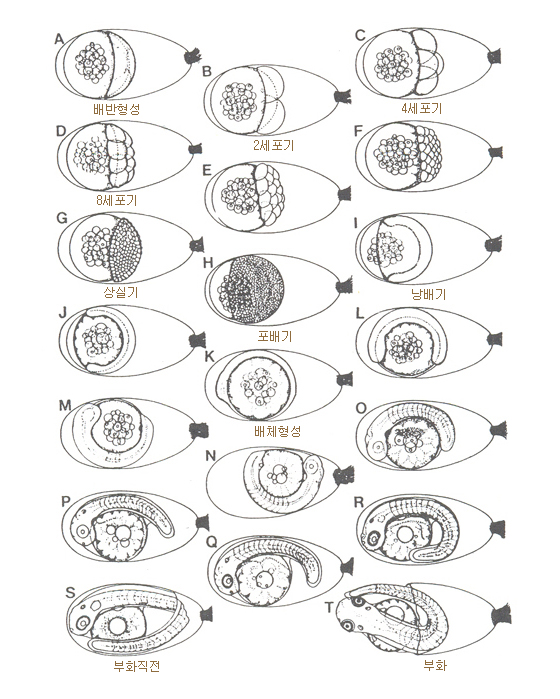 A
배반형성
B
2세포기
C
4세포기
D
8세포기
E
F
G
상실기
H
포배기
I
낭배기
J
K
배체형성
L
M
N
O
P
Q
R
S
부화직전
T
부화